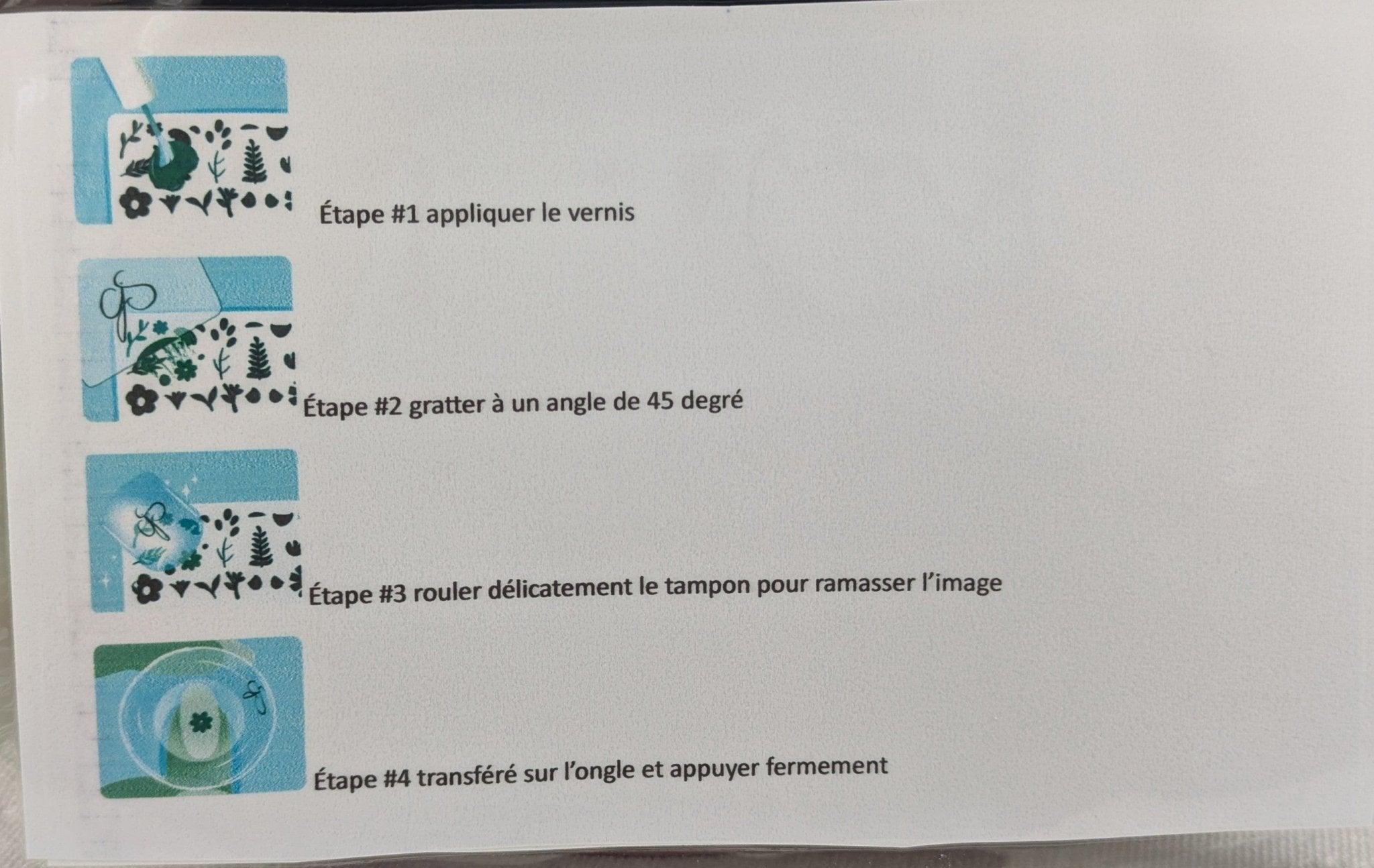 Étape #1 appliquer le vernis

Étape #2 gratter à un angle de 45 degré

Étape #3 rouler délicatement le tampon pour ramasser l'image

Étape #4 transféré sur l'ongle et appuyer fermement