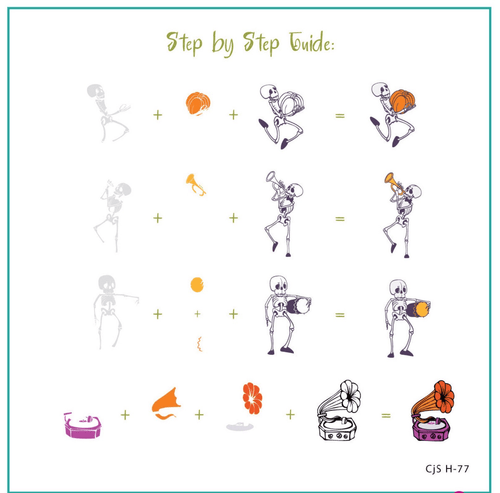 Step by Step Guide:

+ + =

+ + =

+ + + =

+ + + =

CjS H-77